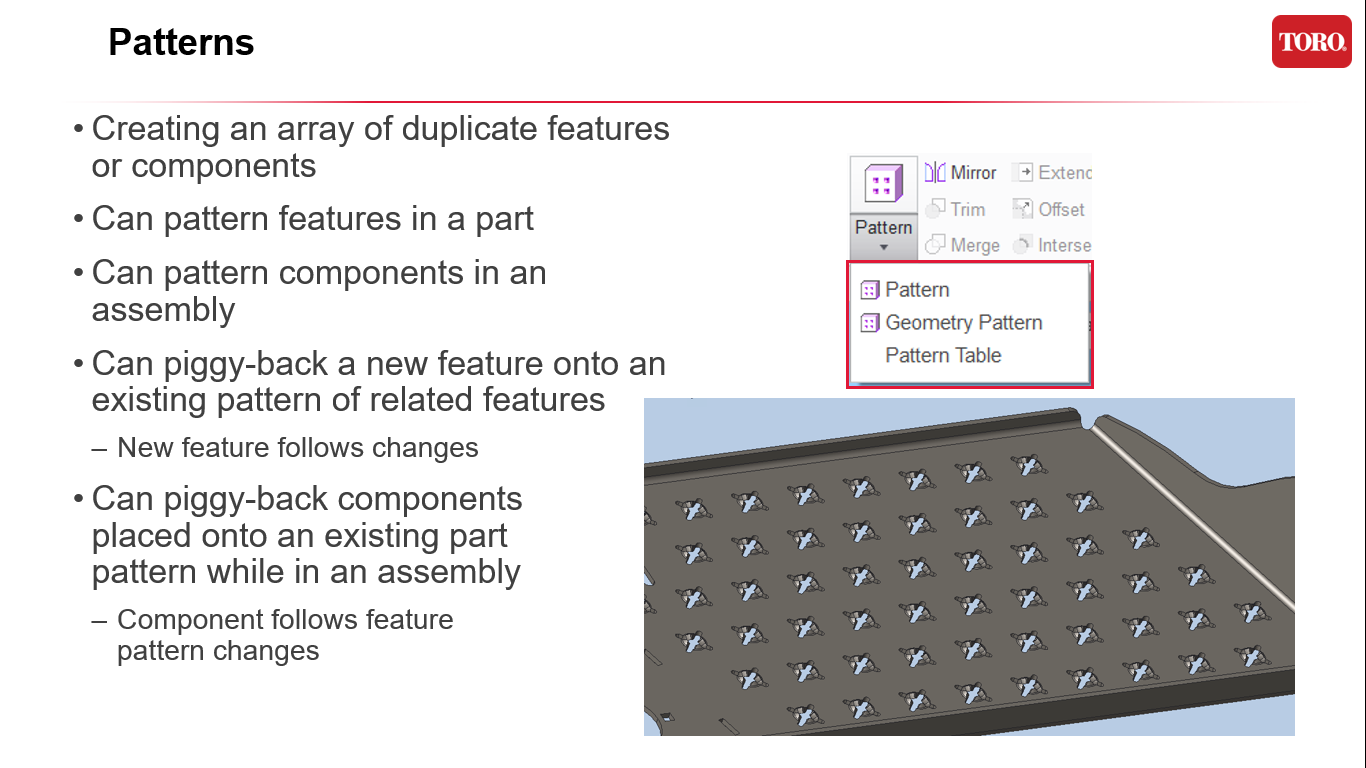 Patterns

TORO

• Creating an array of duplicate features or components

• Can pattern features in a part

• Can pattern components in an assembly

• Can piggy-back a new feature onto an existing pattern of related features

– New feature follows changes

• Can piggy-back components placed onto an existing part pattern while in an assembly

– Component follows feature pattern changes

Pattern
Mirror
Trim
Merge
Extend
Offset
Interse

Pattern
Geometry Pattern
Pattern Table